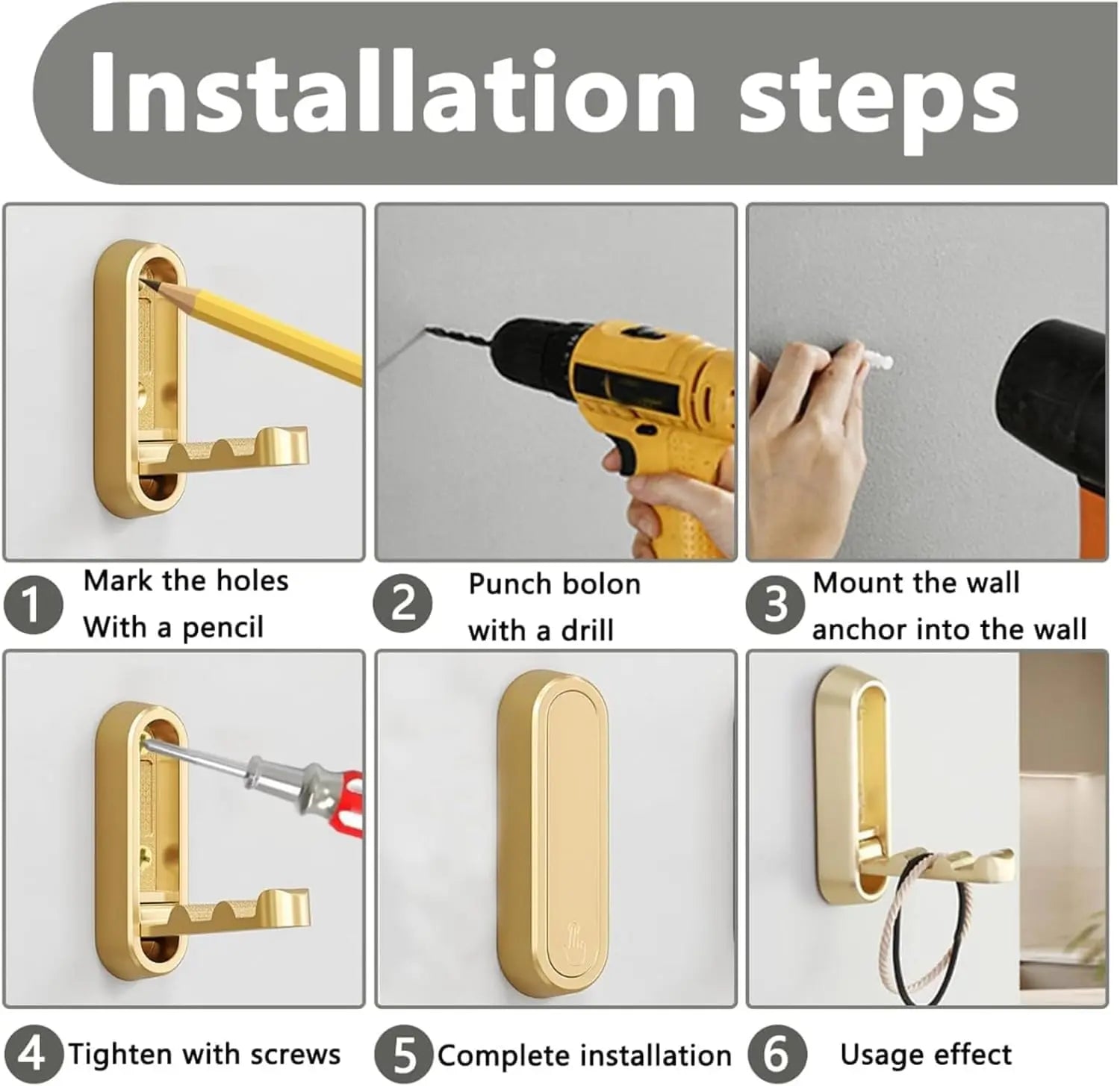 Installation steps

1 Mark the holes With a pencil

2 Punch bolon with a drill

3 Mount the wall anchor into the wall

4 Tighten with screws

5 Complete installation

6 Usage effect