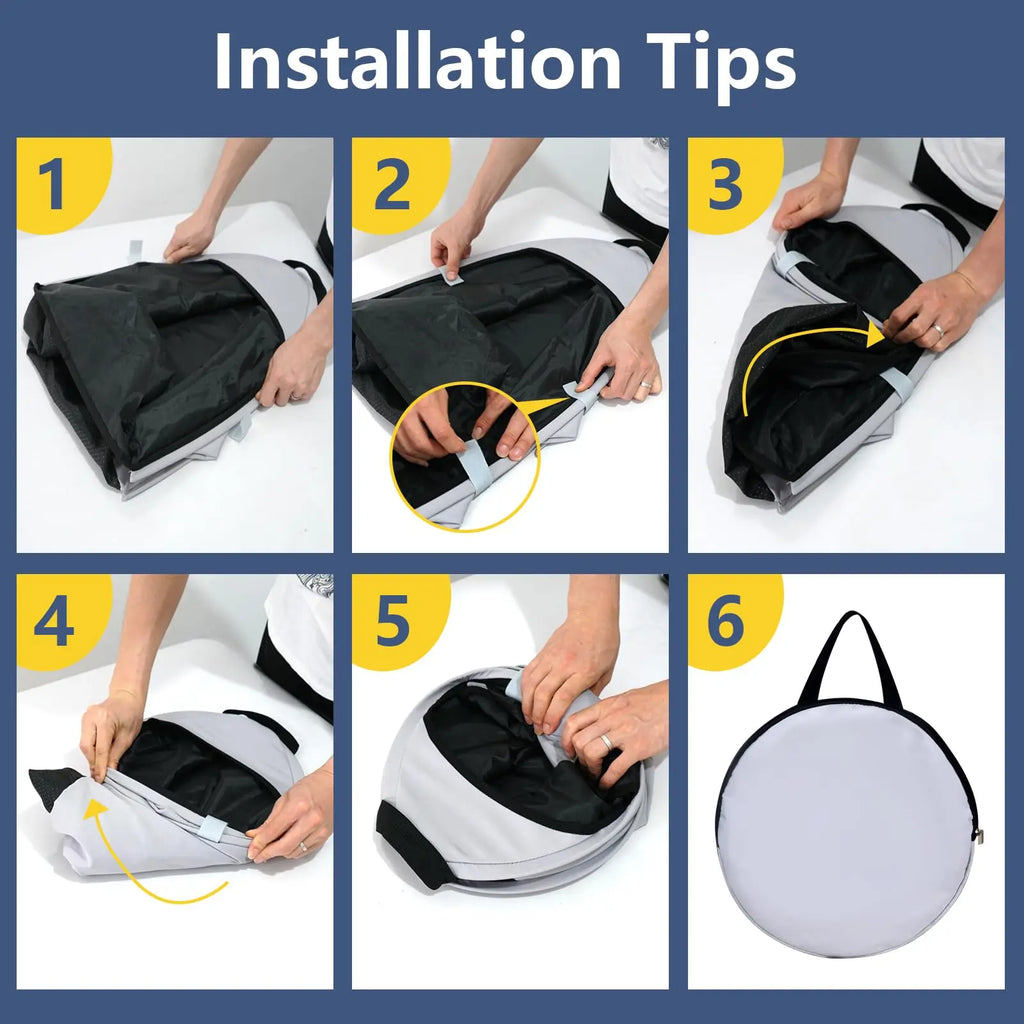 Installation Tips

1

2

3

4

5

6